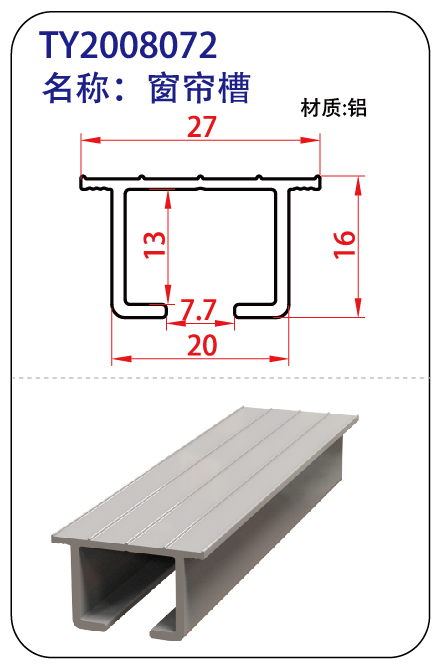 TY2008072
名称：窗帘槽

材质:铝

27

13

16

7.7

20